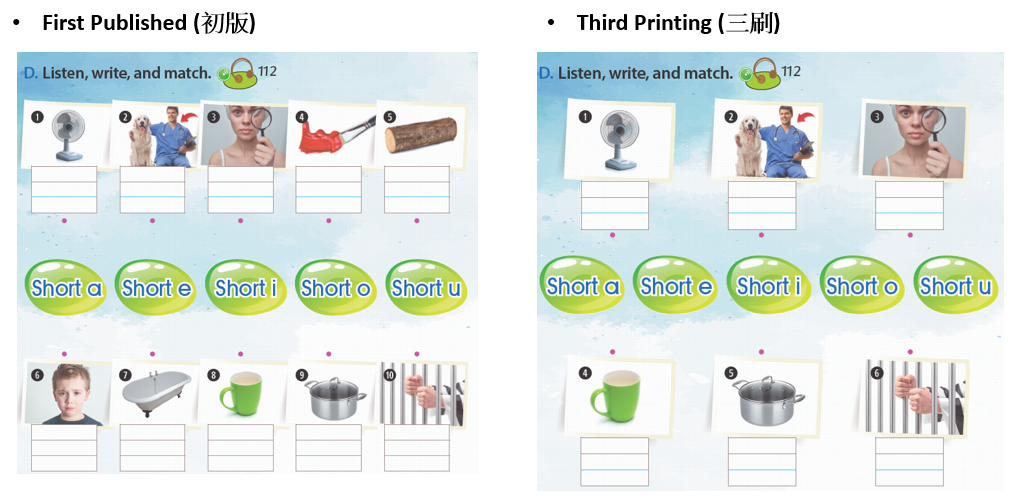 • First Published (初版)

D. Listen, write, and match. 112

1 2 3 4 5

Short a Short e Short i Short o Short u

6 7 8 9 10

• Third Printing (三刷)

D. Listen, write, and match. 112

1 2 3

Short a Short e Short i Short o Short u

4 5 6